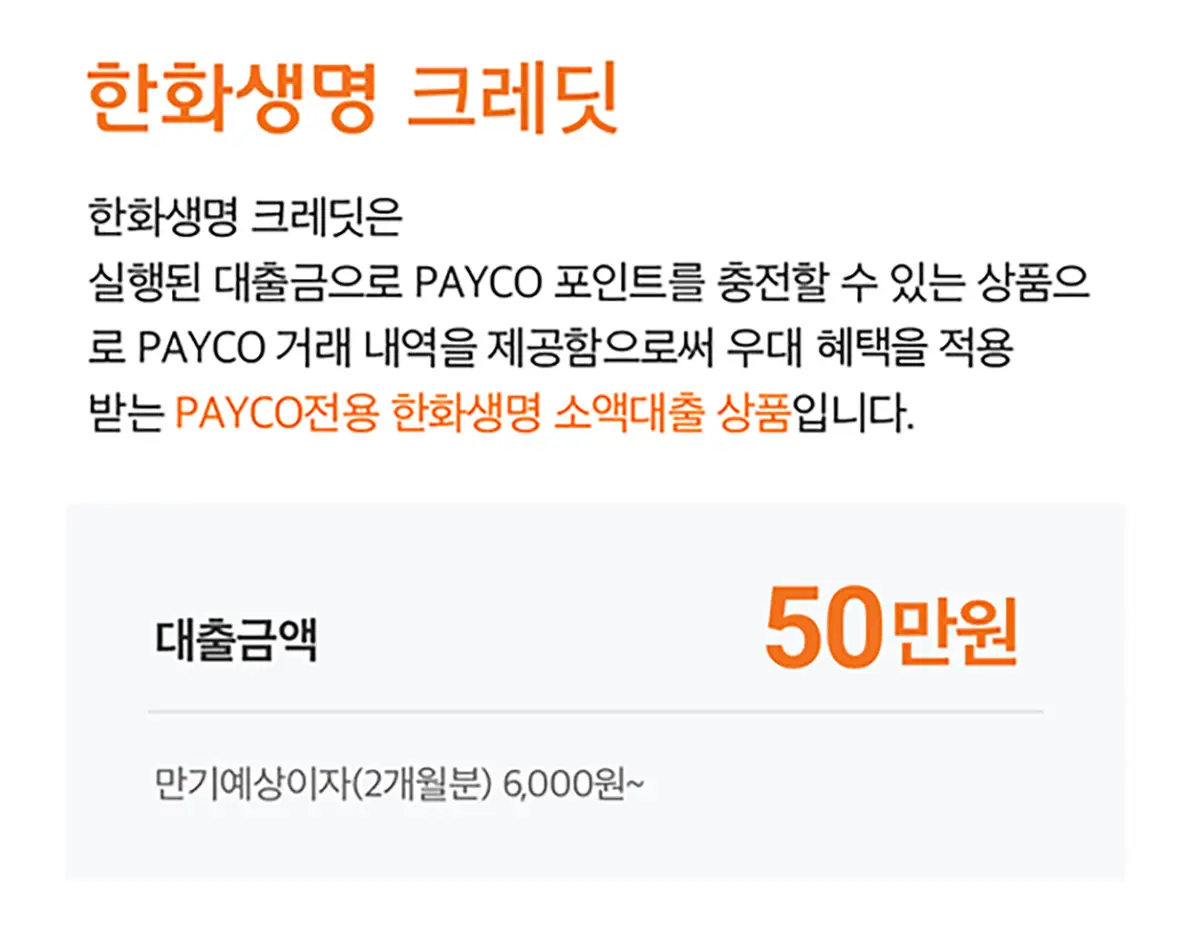 한화생명 크레딧

한화생명 크레딧은
실행된 대출금으로 PAYCO 포인트를 충전할 수 있는 상품으로 PAYCO 거래 내역을 제공함으로써 우대 혜택을 적용받는 PAYCO전용 한화생명 소액대출 상품입니다.

대출금액 50만원

만기예상이자(2개월분) 6,000원~